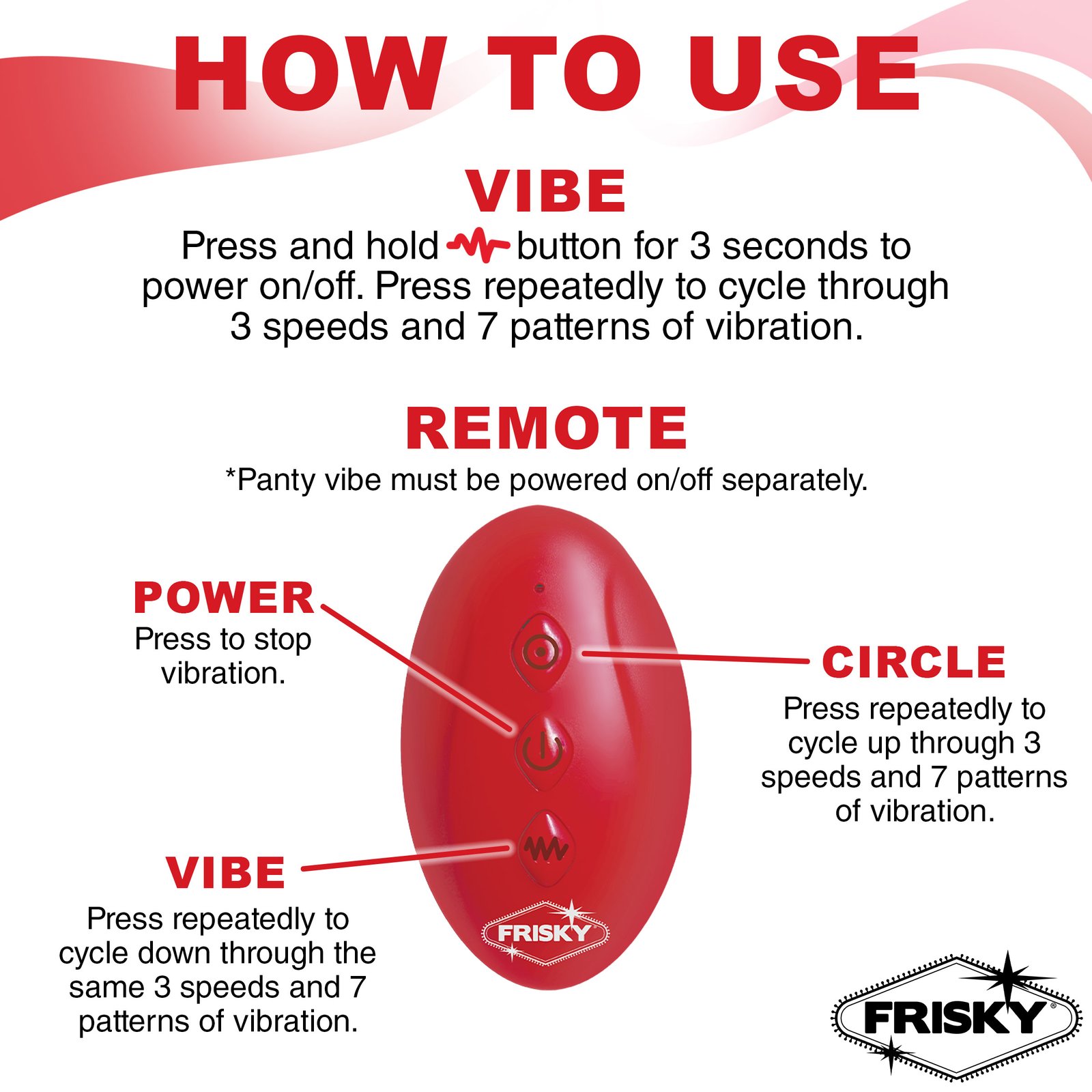 HOW TO USE

VIBE

Press and hold button for 3 seconds to power on/off. Press repeatedly to cycle through 3 speeds and 7 patterns of vibration.

REMOTE

*Panty vibe must be powered on/off separately.

POWER

Press to stop vibration.

CIRCLE

Press repeatedly to cycle up through 3 speeds and 7 patterns of vibration.

VIBE

Press repeatedly to cycle down through the same 3 speeds and 7 patterns of vibration.

FRISKY

FRISKY