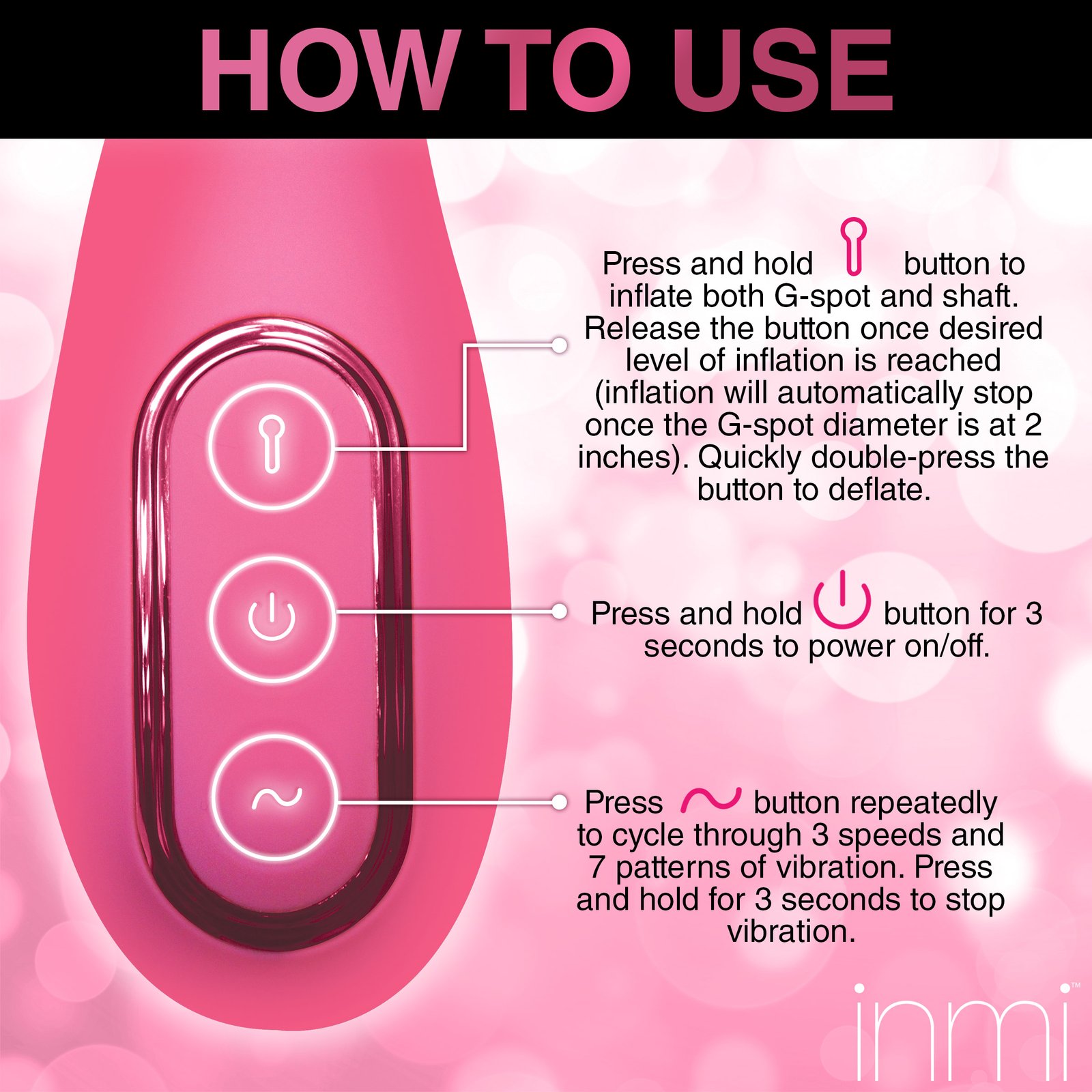 HOW TO USE

Press and hold button to inflate both G-spot and shaft. Release the button once desired level of inflation is reached (inflation will automatically stop once the G-spot diameter is at 2 inches). Quickly double-press the button to deflate.

Press and hold button for 3 seconds to power on/off.

Press button repeatedly to cycle through 3 speeds and 7 patterns of vibration. Press and hold for 3 seconds to stop vibration.

inmi™